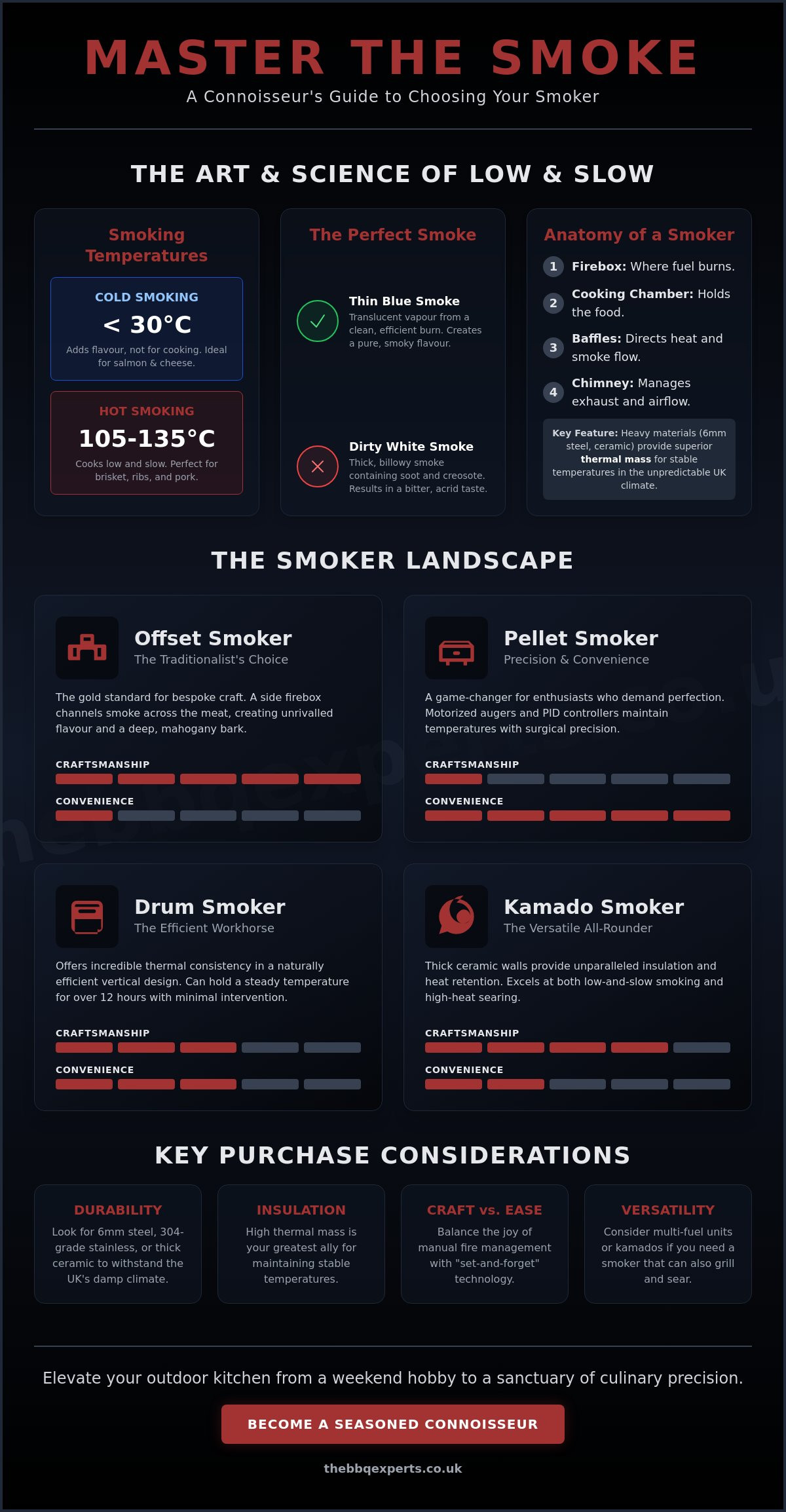 MASTER THE SMOKE

A Connoisseur's Guide to Choosing Your Smoker

THE ART & SCIENCE OF LOW & SLOW

Smoking Temperatures

COLD SMOKING

< 30°C

Adds flavour, not for cooking. Ideal for salmon & cheese.

HOT SMOKING

105-135°C

Cooks low and slow. Perfect for brisket, ribs, and pork.

The Perfect Smoke

Thin Blue Smoke

Translucent vapour from a clean, efficient burn. Creates a pure, smoky flavour.

Dirty White Smoke

Thick, billowy smoke containing soot and creosote. Results in a bitter, acrid taste.

Anatomy of a Smoker

1 Firebox: Where fuel burns.

2 Cooking Chamber: Holds the food.

3 Baffles: Directs heat and smoke flow.

4 Chimney: Manages exhaust and airflow.

Key Feature: Heavy materials (6mm steel, ceramic) provide superior thermal mass for stable temperatures in the unpredictable UK climate.

THE SMOKER LANDSCAPE

Offset Smoker
The Traditionalist's Choice

The gold standard for bespoke craft. A side firebox channels smoke across the meat, creating unrivalled flavour and a deep, mahogany bark.

CRAFTSMANSHIP

CONVENIENCE

Pellet Smoker
Precision & Convenience

A game-changer for enthusiasts who demand perfection. Motorized augers and PID controllers maintain temperatures with surgical precision.

CRAFTSMANSHIP

CONVENIENCE

Drum Smoker
The Efficient Workhorse

Offers incredible thermal consistency in a naturally efficient vertical design. Can hold a steady temperature for over 12 hours with minimal intervention.

CRAFTSMANSHIP

CONVENIENCE

Kamado Smoker
The Versatile All-Rounder

Thick ceramic walls provide unparalleled insulation and heat retention. Excels at both low-and-slow smoking and high-heat searing.

CRAFTSMANSHIP

CONVENIENCE

KEY PURCHASE CONSIDERATIONS

DURABILITY

Look for 6mm steel, 304-grade stainless, or thick ceramic to withstand the UK's damp climate.

INSULATION

High thermal mass is your greatest ally for maintaining stable temperatures.

CRAFT vs. EASE

Balance the joy of manual fire management with "set-and-forget" technology.

VERSATILITY

Consider multi-fuel units or kamados if you need a smoker that can also grill and sear.

Elevate your outdoor kitchen from a weekend hobby to a sanctuary of culinary precision.

BECOME A SEASONED CONNOISSEUR

thebbqexperts.co.uk